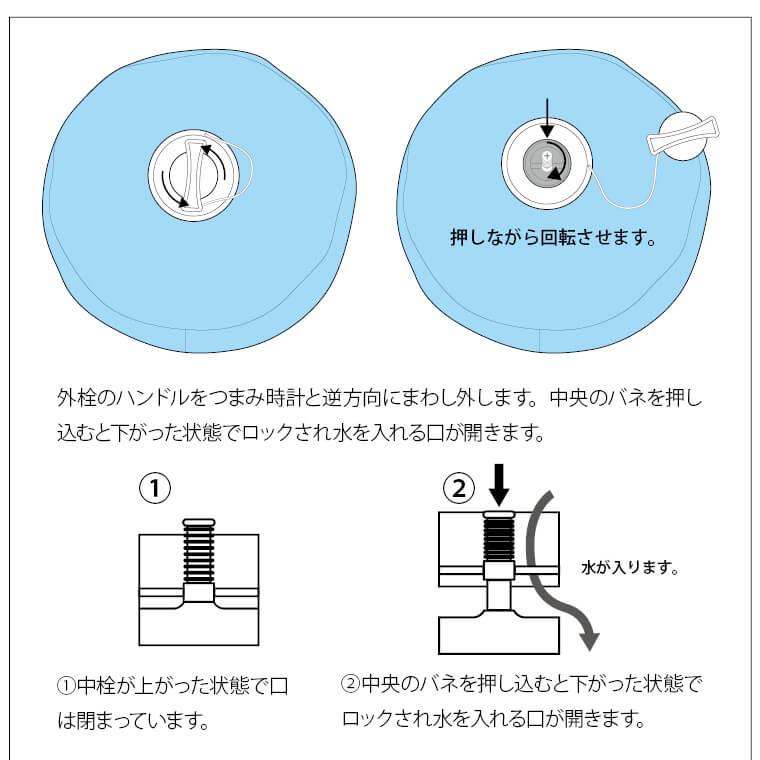 押しながら回転させます。

外栓のハンドルをつまみ時計と逆方向にまわし外します。中央のバネを押し込むと下がった状態でロックされ水を入れる口が開きます。

①

②

水が入ります。

①中栓が上がった状態で口は閉まっています。

②中央のバネを押し込むと下がった状態でロックされ水を入れる口が開きます。